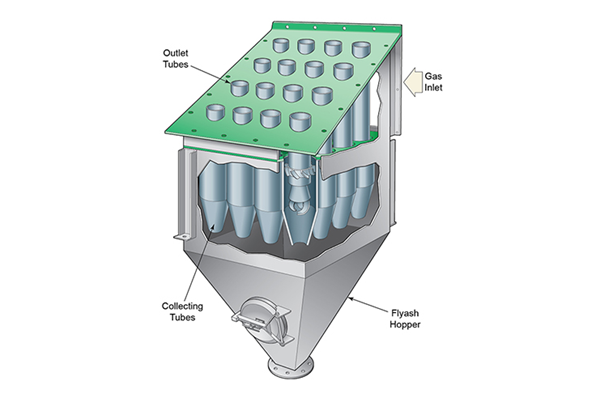 Outlet Tubes

Gas Inlet

Collecting Tubes

Flyash Hopper